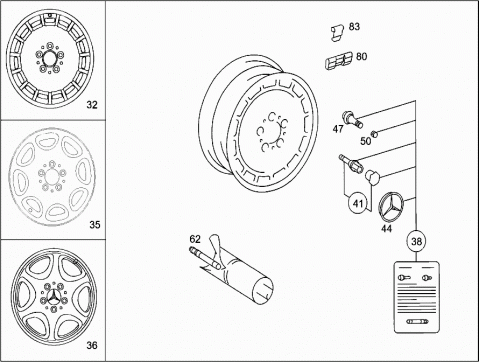 32

35

36

83

80

47

50

41

44

38

62