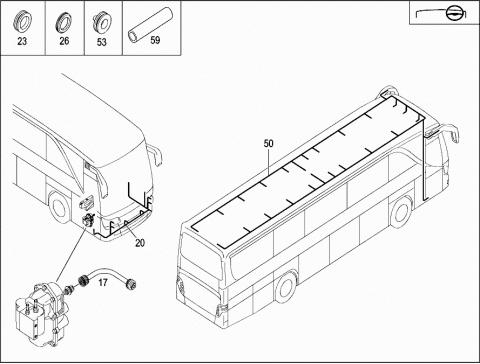 23
26
53
59
50
20
17