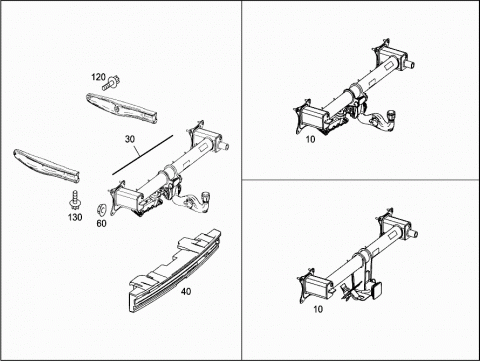 120

30

130

60

40

10

10