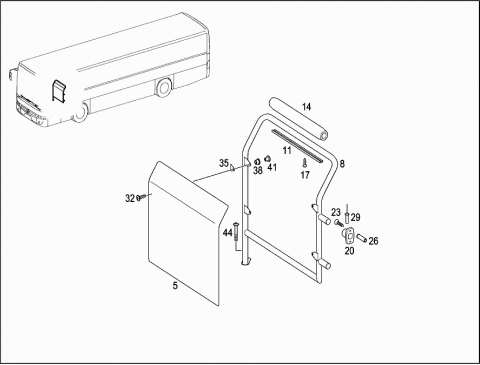 14
11
8
35
38
41
17
32
23
29
44
26
20
5