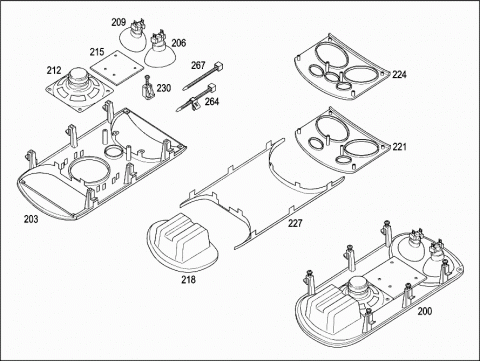 209
206
215
212
267
230
264
224
221
203
227
218
200