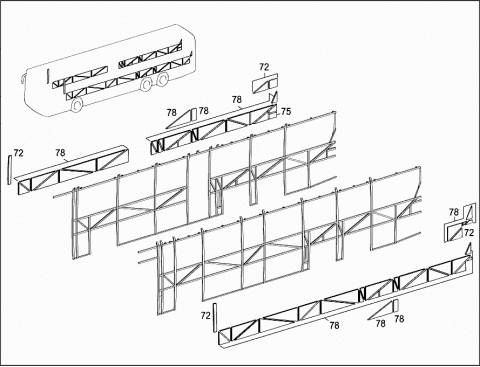 72
78
78
78
75
72
78
78
72
72
78
78
78