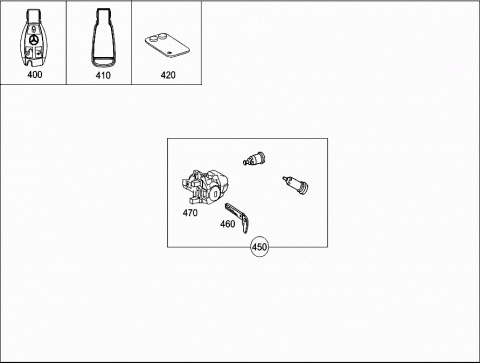 400
410
420
470
460
450