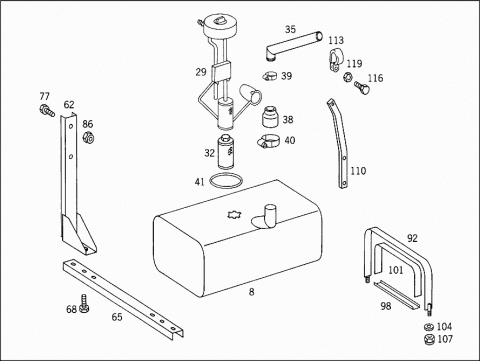 35
113
119
116
29
39
77
62
86
38
40
32
110
41
92
101
8
98
68
65
104
107