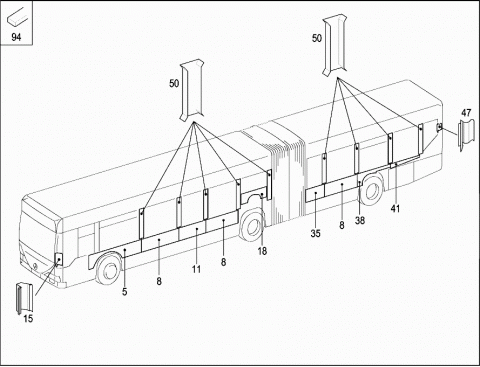 94

50

50

47

41

38

8

35

18

8

11

8

5

15