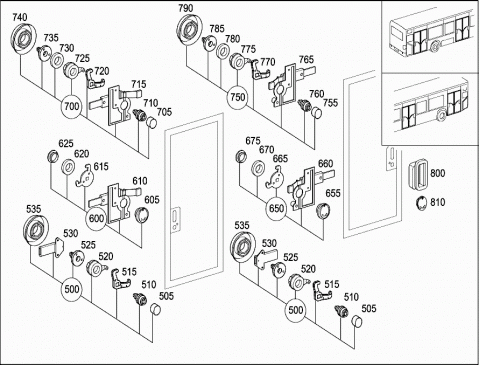 740
735
730
725
720
715
710
705
700

790
785
780
775
770
765
760
755
750

625
620
615
610
605
600

675
670
665
660
655
650

800
810

535
530
525
520
515
510
505
500

535
530
525
520
515
510
505
500