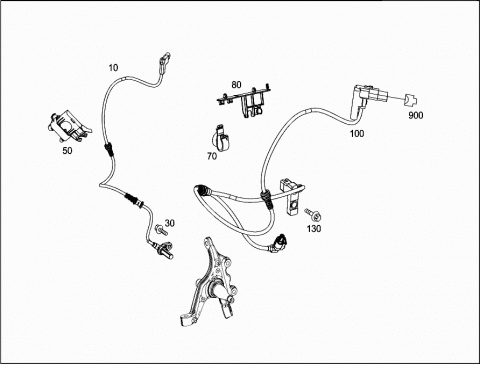 10

80

900

100

50

70

30

130