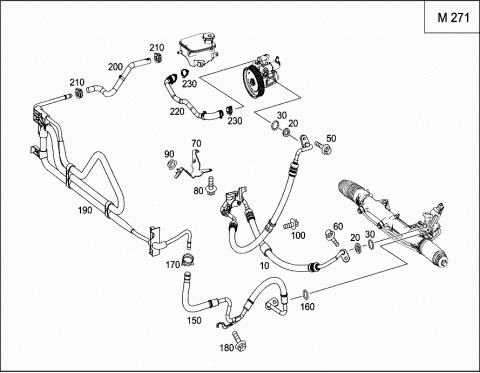 M 271

210
200
210
230
220
230
30
20
50
70
90
80
190
100
60
20
30
170
10
160
150
180