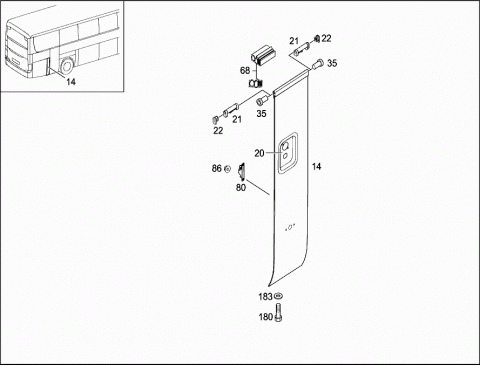 14
21
22
35
68
35
21
22
20
14
86
80
183
180