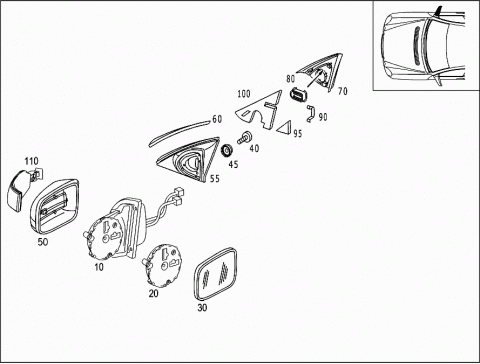 80
70
100
90
60
95
40
45
55
110
50
10
20
30