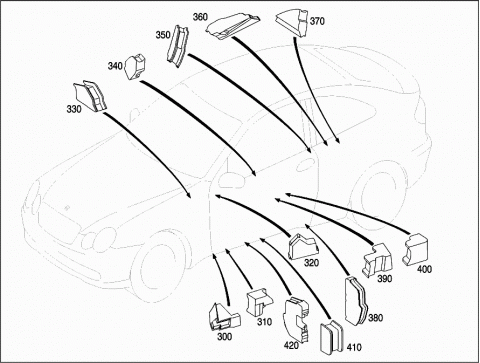 360
370
350
340
330
320
390
400
380
310
300
420
410