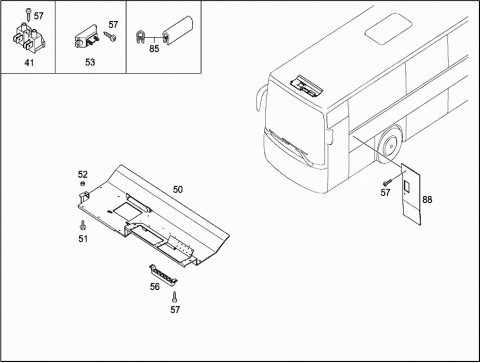 57
41
57
53
85
52
50
51
56
57
57
88