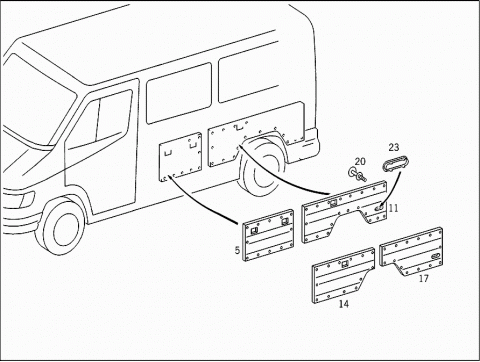 23
20
11
5
17
14