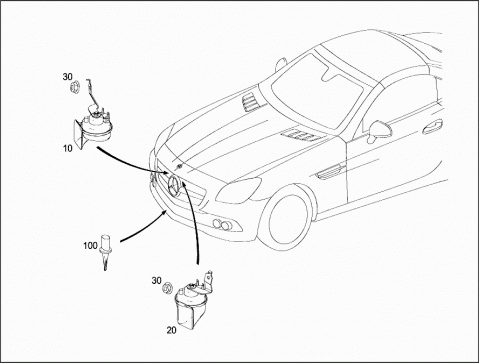 30
10
100
30
20