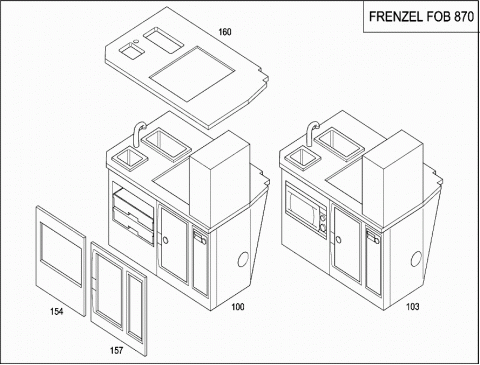 FRENZEL FOB 870

160

154

157

100

103