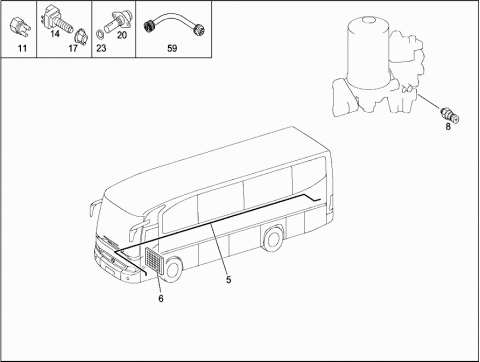 11
14
17
23
20
59
8
5
6