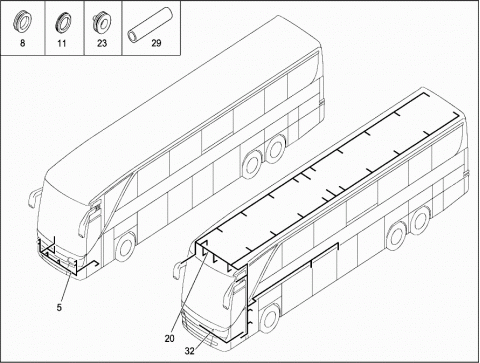 8
11
23
29
5
20
32