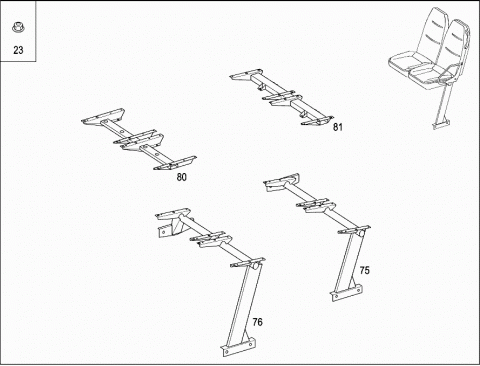 23

81

80

75

76