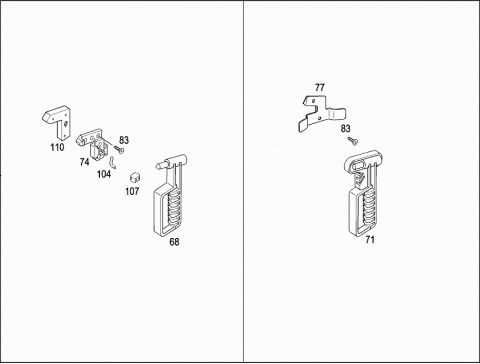 110
83
74
104
107
68

77
83
71