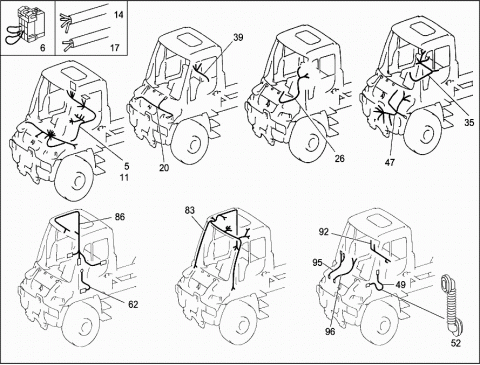 6
14
17
39
5
11
20
26
35
47
86
62
83
92
95
49
96
52