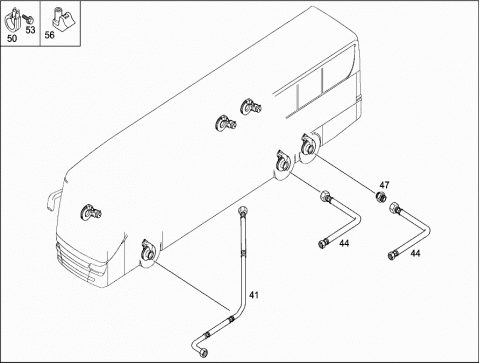 50
53
56
47
44
44
41