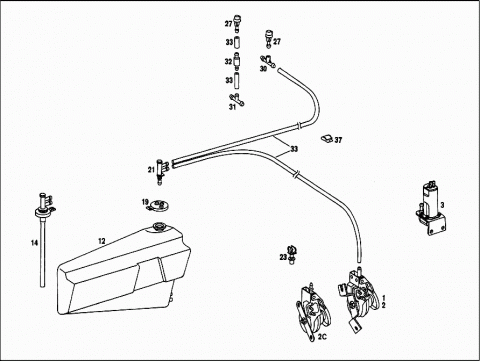 27
33
27
32
30
33
31
37
33
21
19
3
14
12
23
1
2
2C