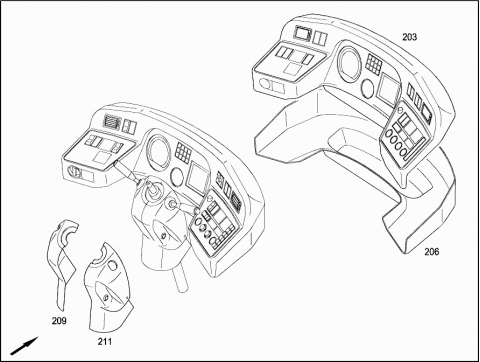 203
206
209
211