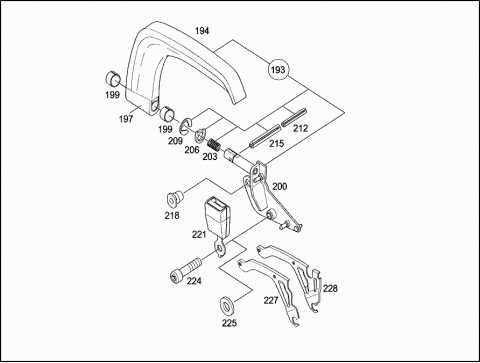 194
193
199
197
199
209
206
203
215
212
200
218
221
224
225
227
228