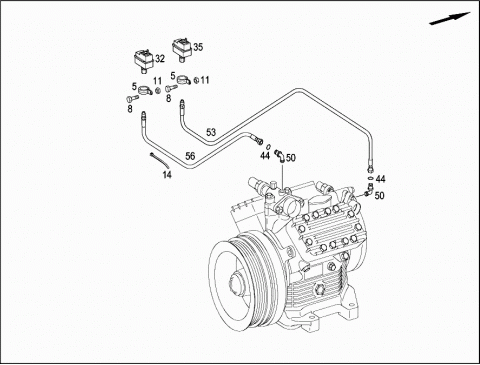 35
32
5
11
5
11
8
8
53
56
44
50
14
44
50