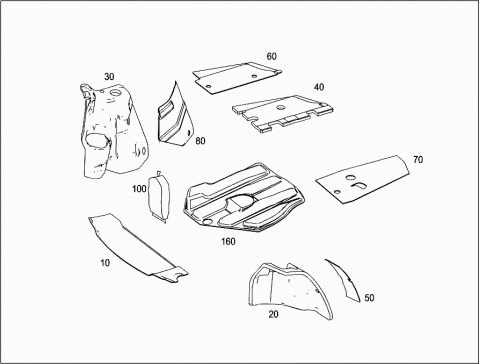 60
30
40
80
70
100
160
10
50
20