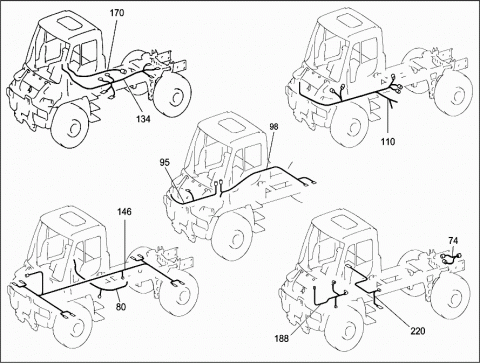 170
134
110
98
95
146
80
74
188
220