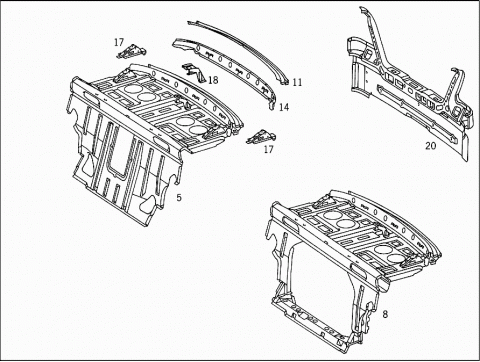 17
18
11
14
17
20
5
8