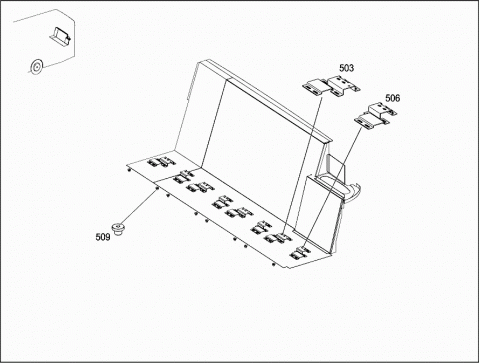 503
506
509