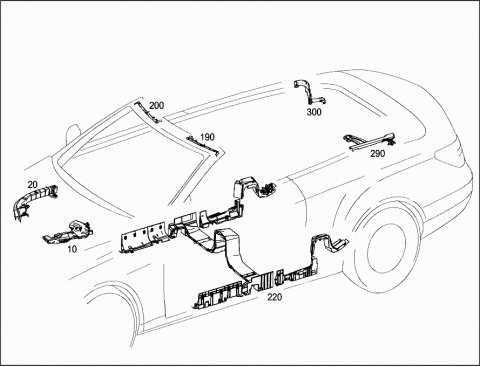 200
300
190
290
20
10
220