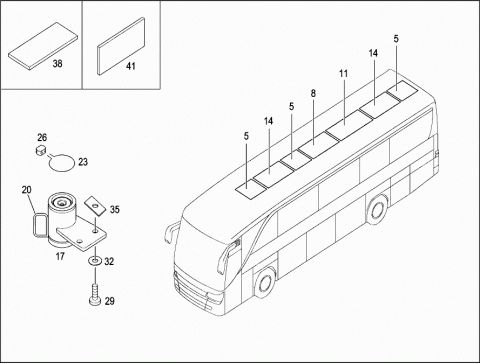 38
41
5
14
11
8
5
14
5
26
23
20
35
17
32
29