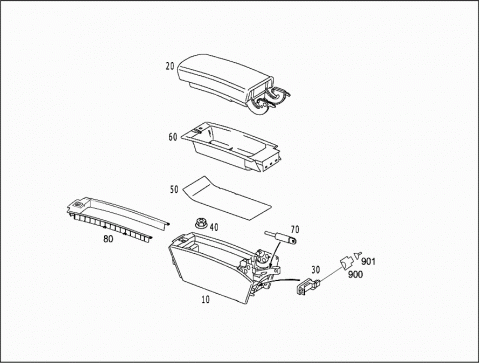 20
60
50
80
40
70
901
30
900
10