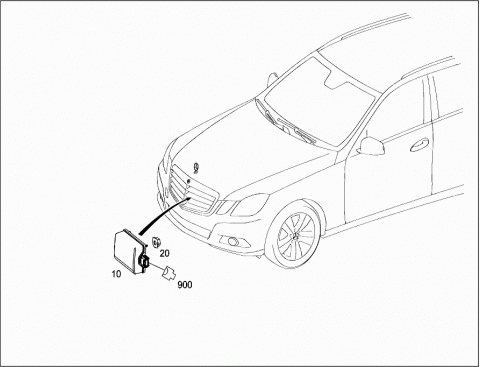 20
10
900