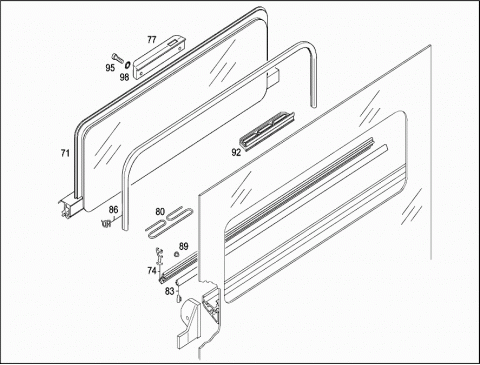 77
95
98
71
92
86
80
89
74
83