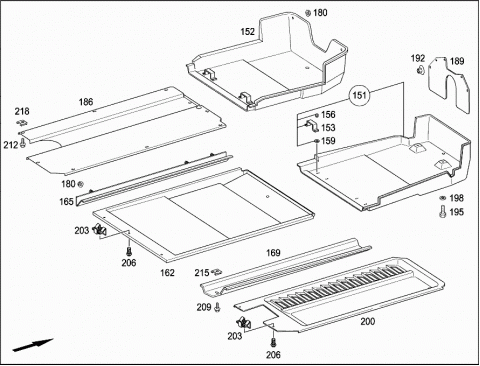 180
152
192
189
186
151
218
156
153
212
159
180
165
198
195
203
206
169
162
215
209
200
203
206