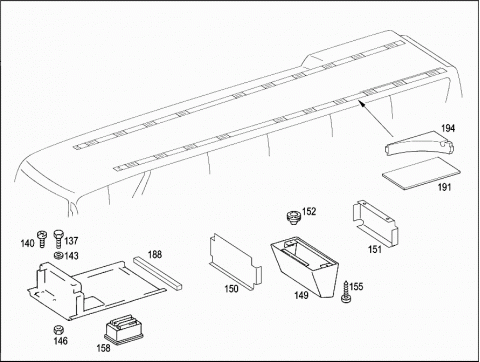 194
191
152
151
140
137
143
188
150
149
155
146
158