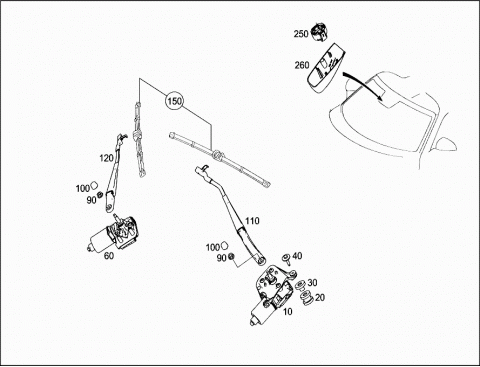 250
260
150
120
100
90
60
110
100
90
40
30
20
10