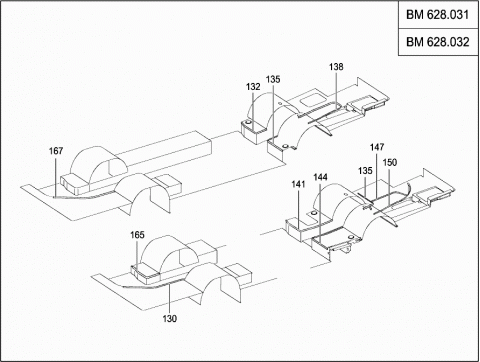 BM 628.031

BM 628.032

138
132
135
167
147
135
150
141
144
165
130