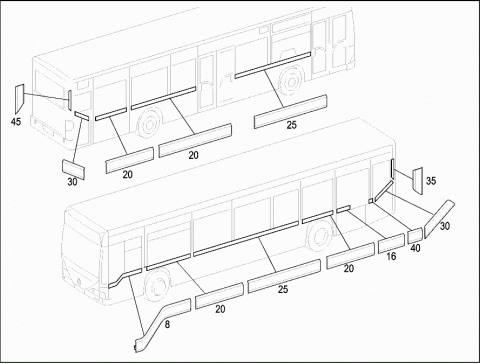 45
30
20
20
25
35
30
40
16
20
25
20
8