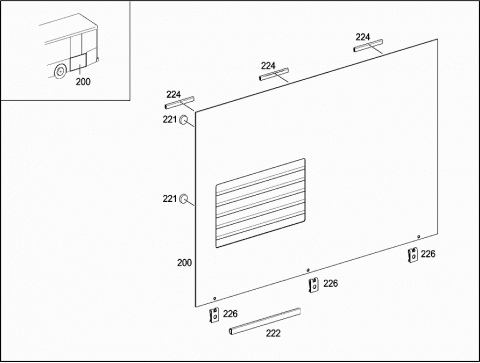 200

224

224

224

221

221

200

226

226

226

222