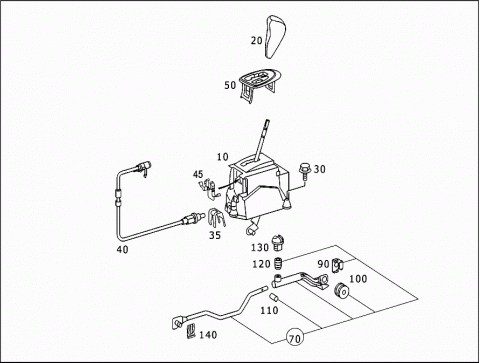 20
50
10
30
45
35
40
130
120
90
100
110
140
70