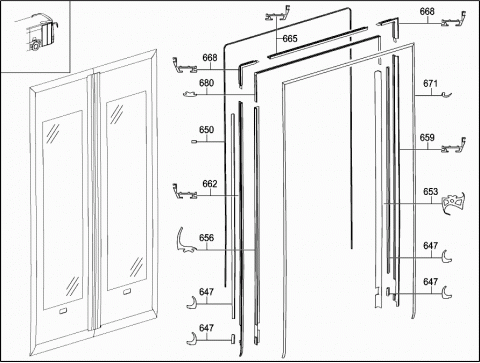 665
668
668
680
671
650
659
662
653
656
647
647
647
647