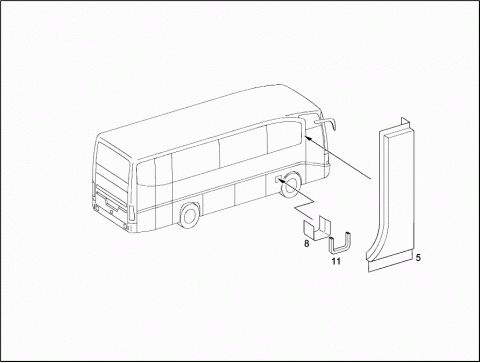 8
11
5