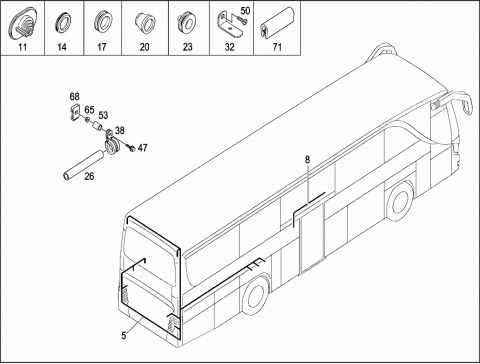 11
14
17
20
23
50
32
71

68
65
53
38
47
26
8
5