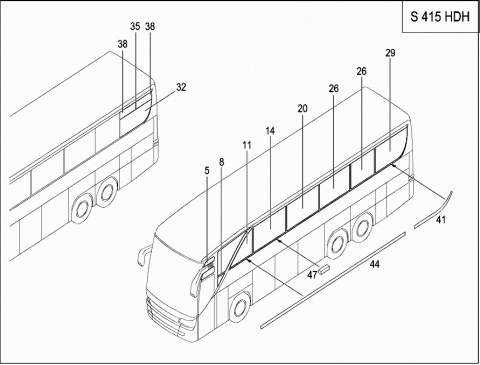 S 415 HDH

35
38
38
32
29
26
26
20
14
11
8
5
41
44
47