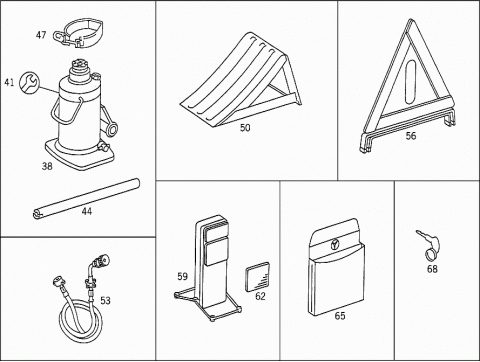 47
41
38
44
50
56
53
59
62
65
68